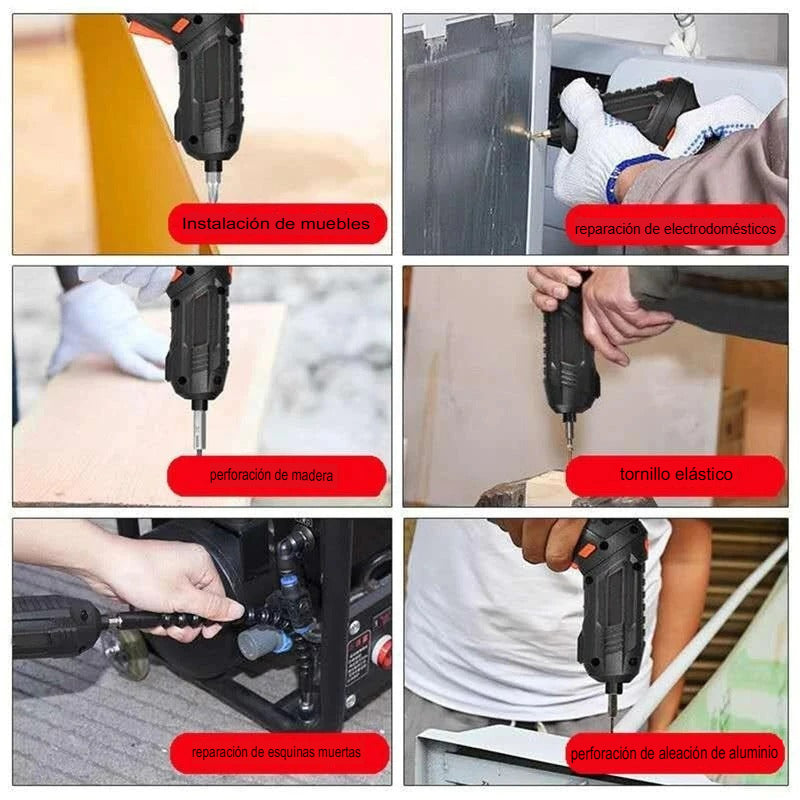 Instalación de muebles

reparación de electrodomésticos

perforación de madera

tornillo elástico

reparación de esquinas muertas

perforación de aleación de aluminio