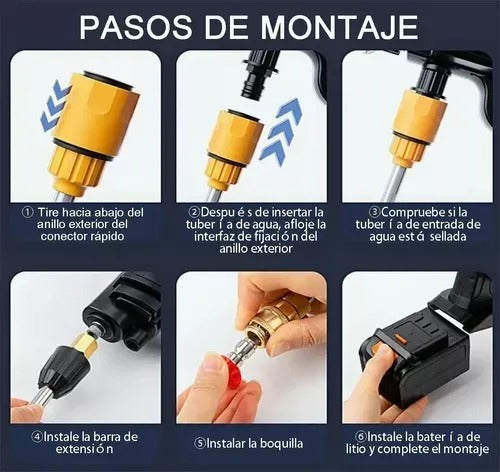 PASOS DE MONTAJE

① Tire hacia abajo del anillo exterior del conector rápido

②Despu é s de insertar la tuber í a de agua, afloje la interfaz de fijaci ó n del anillo exterior

③Compruebe si la tuber í a de entrada de agua est á sellada

④Instale la barra de extensi ó n

⑤Instalar la boquilla

⑥Instale la bater í a de litio y complete el montaje