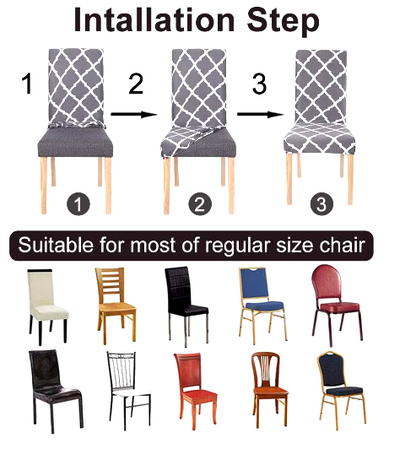 Intallation Step

1

2

3

1

2

3

Suitable for most of regular size chair