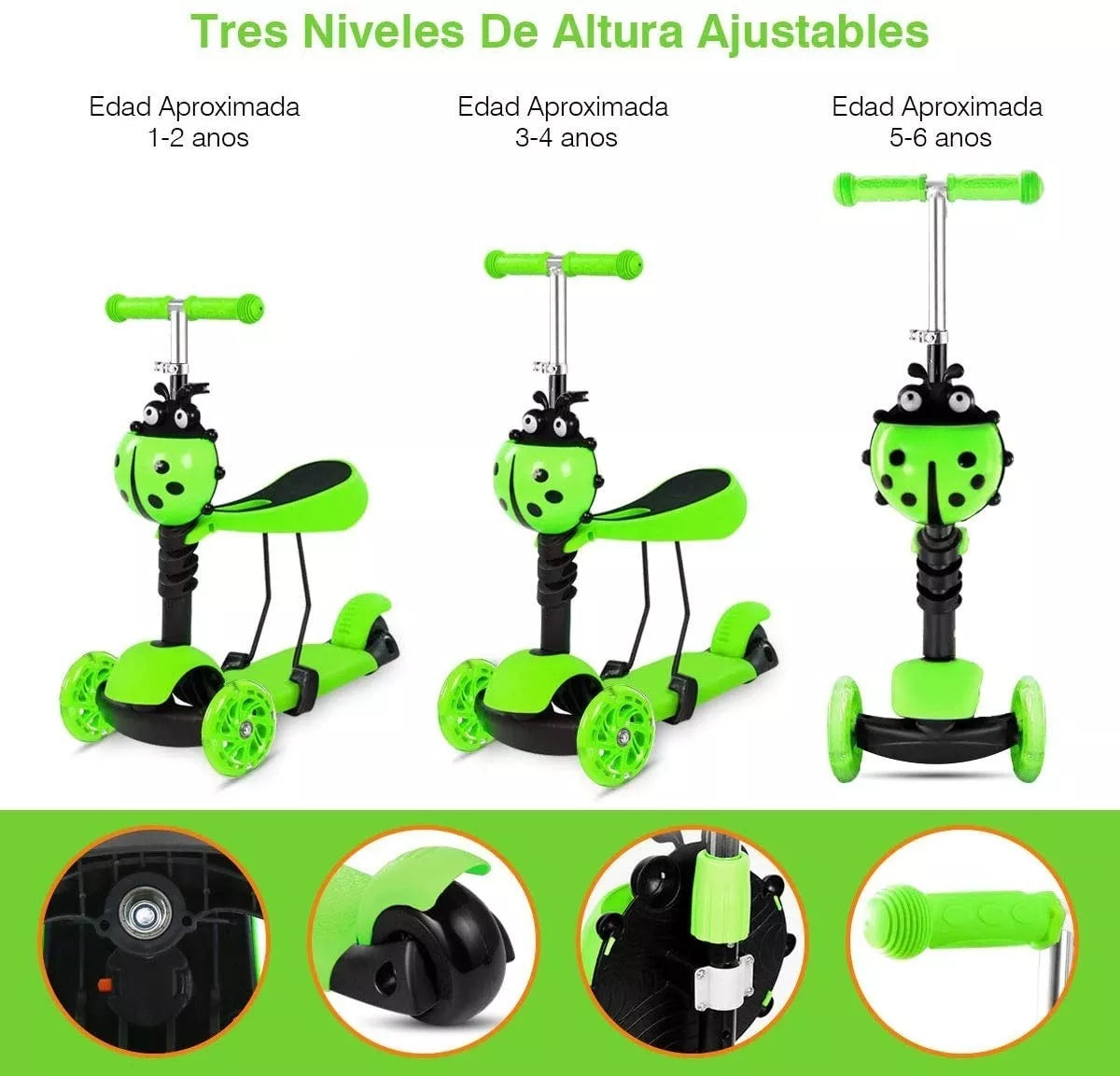 Tres Niveles De Altura Ajustables

Edad Aproximada
1-2 anos

Edad Aproximada
3-4 anos

Edad Aproximada
5-6 anos