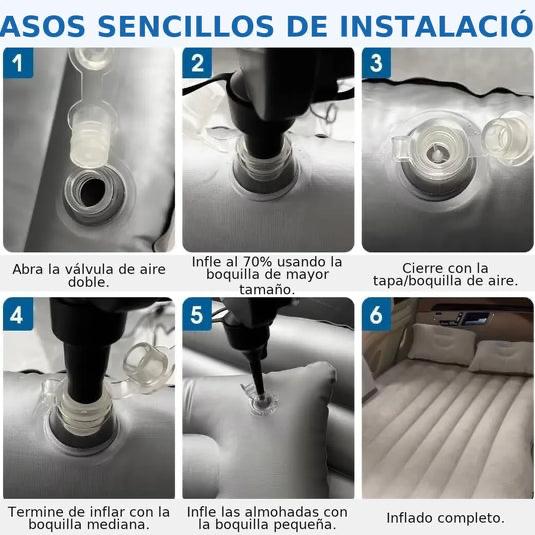 ASOS SENCILLOS DE INSTALACIÓ

1

Abra la válvula de aire doble.

2

Infle al 70% usando la boquilla de mayor tamaño.

3

Cierre con la tapa/boquilla de aire.

4

Termine de inflar con la boquilla mediana.

5

Infle las almohadas con la boquilla pequeña.

6

Inflado completo.