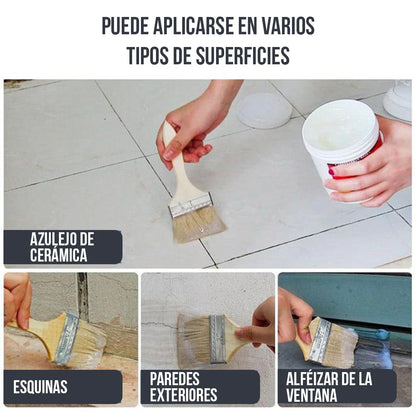 PUEDE APLICARSE EN VARIOS TIPOS DE SUPERFICIES

AZULEJO DE CERÁMICA

ESQUINAS

PAREDES EXTERIORES

ALFÉIZAR DE LA VENTANA