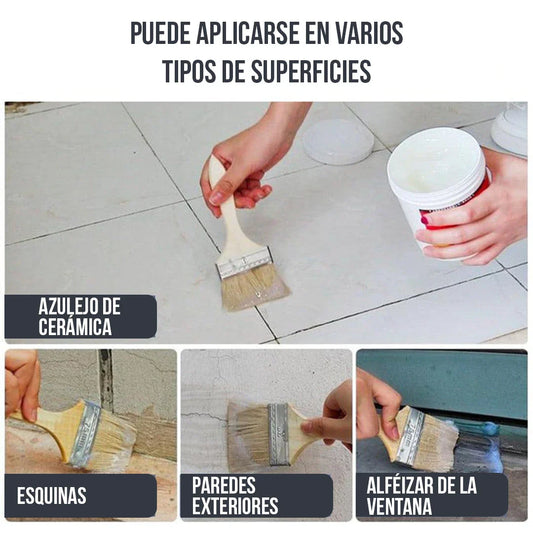 PUEDE APLICARSE EN VARIOS TIPOS DE SUPERFICIES

AZULEJO DE CERÁMICA

ESQUINAS

PAREDES EXTERIORES

ALFÉIZAR DE LA VENTANA