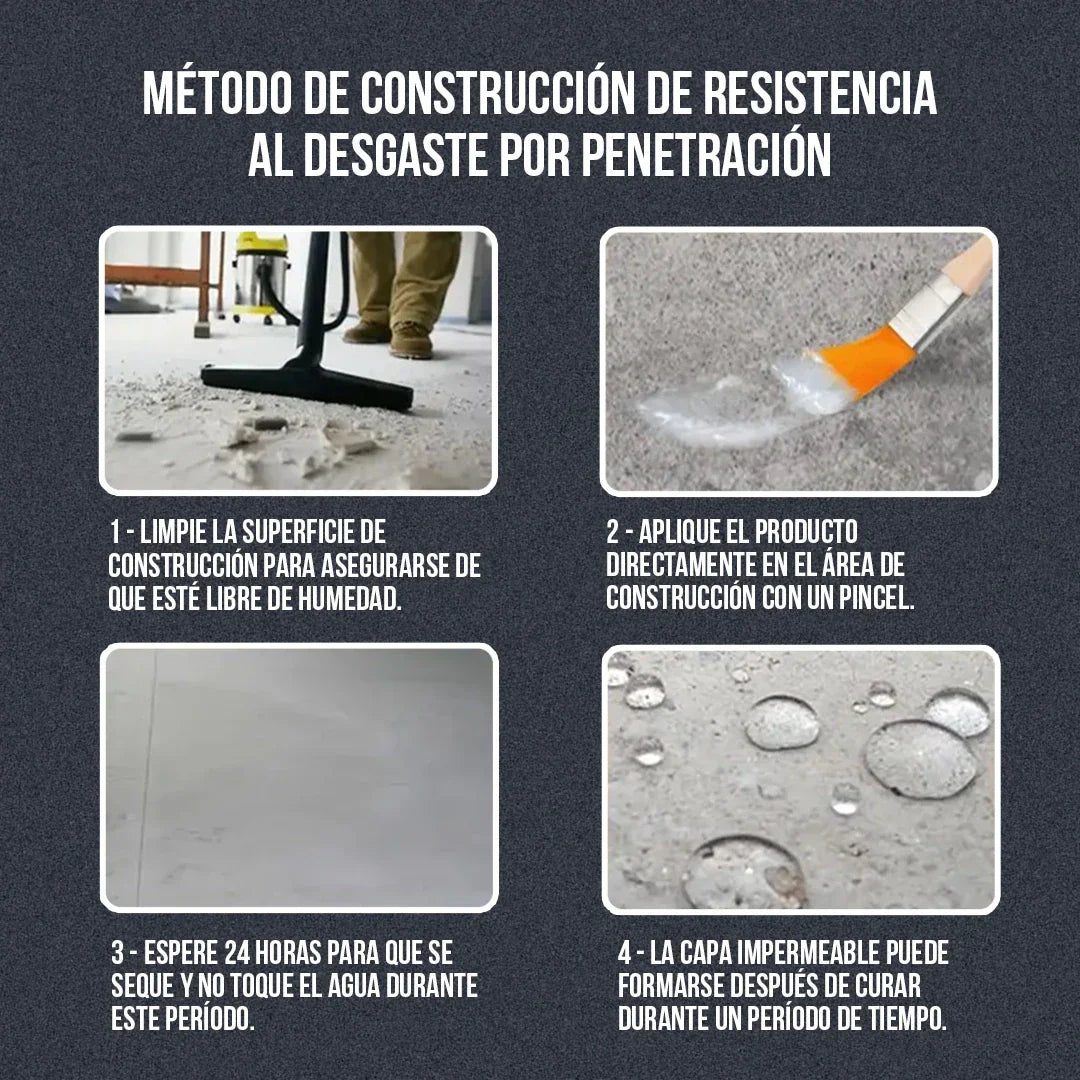 MÉTODO DE CONSTRUCCIÓN DE RESISTENCIA AL DESGASTE POR PENETRACIÓN

1 - LIMPIE LA SUPERFICIE DE CONSTRUCCIÓN PARA ASEGURARSE DE QUE ESTÉ LIBRE DE HUMEDAD.

2 - APLIQUE EL PRODUCTO DIRECTAMENTE EN EL ÁREA DE CONSTRUCCIÓN CON UN PINCEL.

3 - ESPERE 24 HORAS PARA QUE SE SEQUE Y NO TOQUE EL AGUA DURANTE ESTE PERÍODO.

4 - LA CAPA IMPERMEABLE PUEDE FORMARSE DESPUÉS DE CURAR DURANTE UN PERÍODO DE TIEMPO.