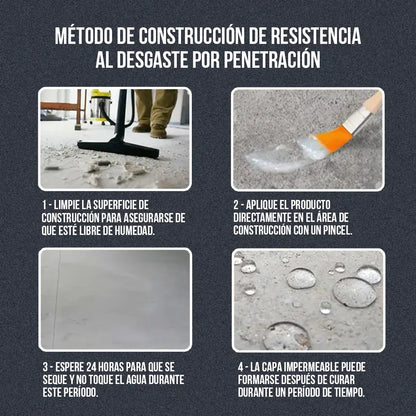 MÉTODO DE CONSTRUCCIÓN DE RESISTENCIA AL DESGASTE POR PENETRACIÓN

1 - LIMPIE LA SUPERFICIE DE CONSTRUCCIÓN PARA ASEGURARSE DE QUE ESTÉ LIBRE DE HUMEDAD.

2 - APLIQUE EL PRODUCTO DIRECTAMENTE EN EL ÁREA DE CONSTRUCCIÓN CON UN PINCEL.

3 - ESPERE 24 HORAS PARA QUE SE SEQUE Y NO TOQUE EL AGUA DURANTE ESTE PERÍODO.

4 - LA CAPA IMPERMEABLE PUEDE FORMARSE DESPUÉS DE CURAR DURANTE UN PERÍODO DE TIEMPO.